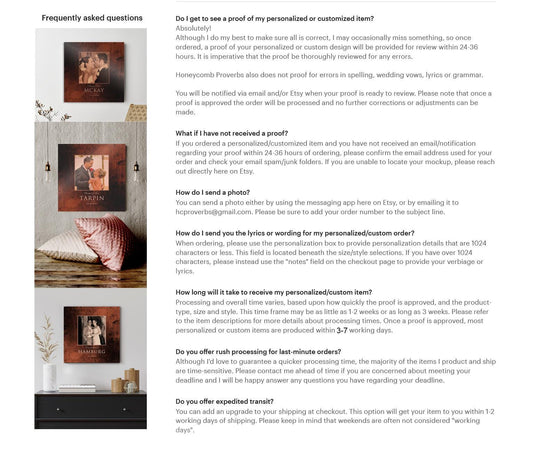 Frequently asked questions

MCKAY

TARPIN

HAMBURG

Do I get to see a proof of my personalized or customized item?
Absolutely!
Although I do my best to make sure all is correct, I may occasionally miss something, so once ordered, a proof of your personalized or custom design will be provided for review within 24-36 hours. It is imperative that the proof be thoroughly reviewed for any errors.

Honeycomb Proverbs also does not proof for errors in spelling, wedding vows, lyrics or grammar.

You will be notified via email and/or Etsy when your proof is ready to review. Please note that once a proof is approved the order will be processed and no further corrections or adjustments can be made.

What if I have not received a proof?
If you ordered a personalized/customized item and you have not received an email/notification regarding your proof within 24-36 hours of ordering, please confirm the email address used for your order and check your email spam/junk folders. If you are unable to locate your mockup, please reach out directly here on Etsy.

How do I send a photo?
You can send a photo either by using the messaging app here on Etsy, or by emailing it to hcproverbs@gmail.com. Please be sure to add your order number to the subject line.

How do I send you the lyrics or wording for my personalized/custom order?
When ordering, please use the personalization box to provide personalization details that are 1024 characters or less. This field is located beneath the size/style selections. If you have over 1024 characters, please instead use the "notes" field on the checkout page to provide your verbiage or lyrics.

How long will it take to receive my personalized/custom item?
Processing and overall time varies, based upon how quickly the proof is approved, and the product-type, size and style. This time frame may be as little as 1-2 weeks or as long as 3 weeks. Please refer to the item descriptions for more details about processing times. Once a proof is approved, most personalized or custom items are produced within 3-7 working days.

Do you offer rush processing for last-minute orders?
Although I'd love to guarantee a quicker processing time, the majority of the items I product and ship are time-sensitive. Please contact me ahead of time if you are concerned about meeting your deadline and I will be happy answer any questions you have regarding your deadline.

Do you offer expedited transit?
You can add an upgrade to your shipping at checkout. This option will get your item to you within 1-2 working days of shipping. Please keep in mind that weekends are often not considered "working days".